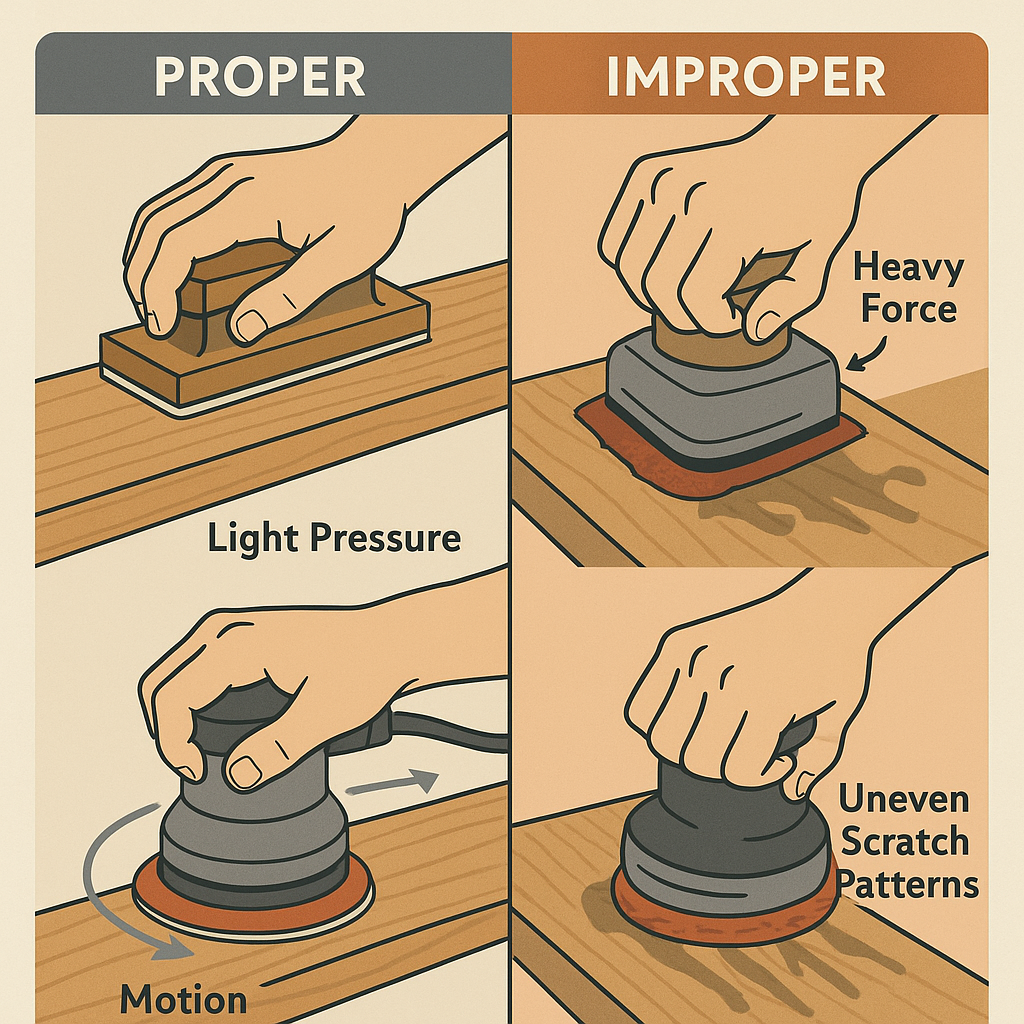 PROPER

Light Pressure

Motion

IMPROPER

Heavy Force

Uneven Scratch Patterns